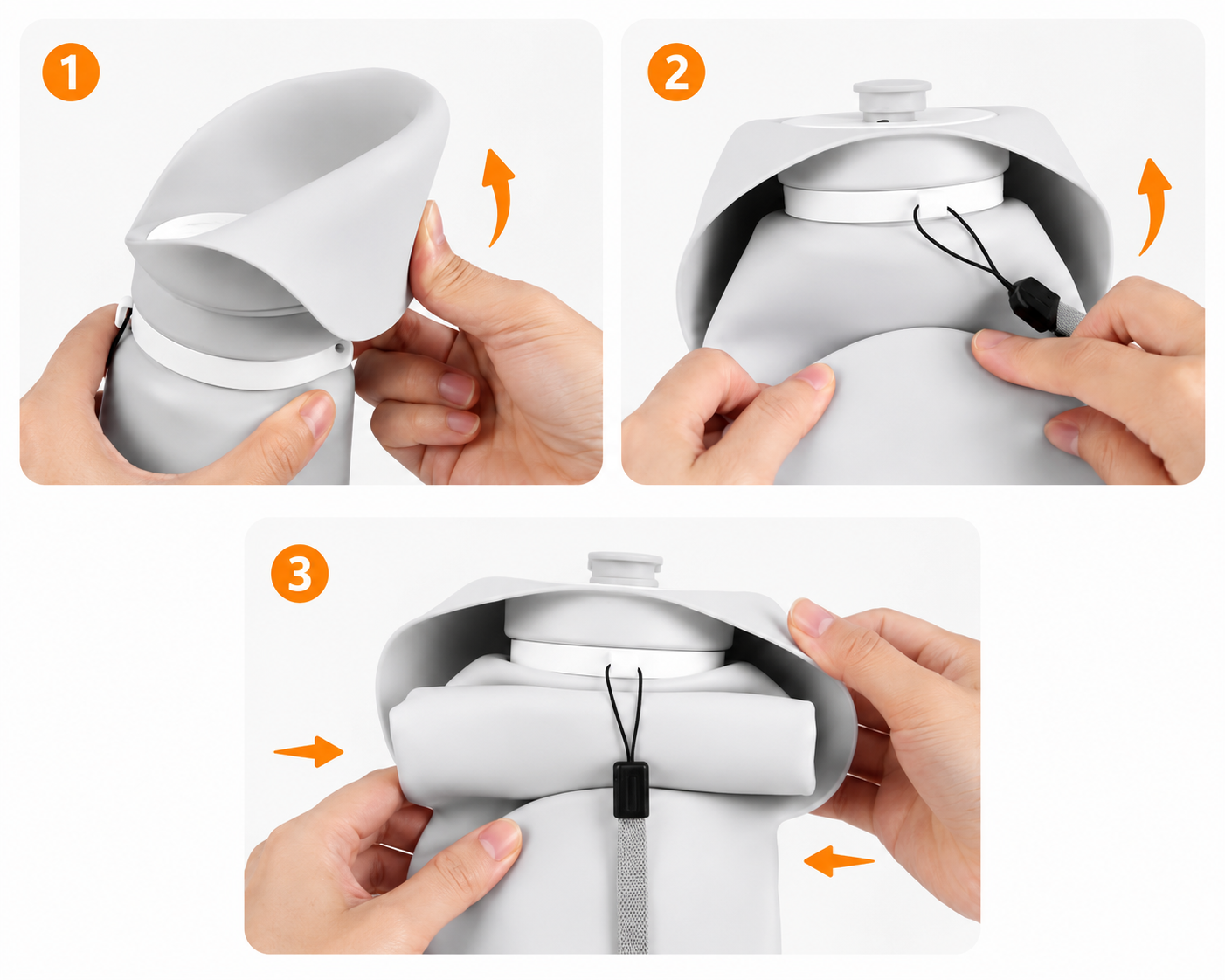 1

2

3